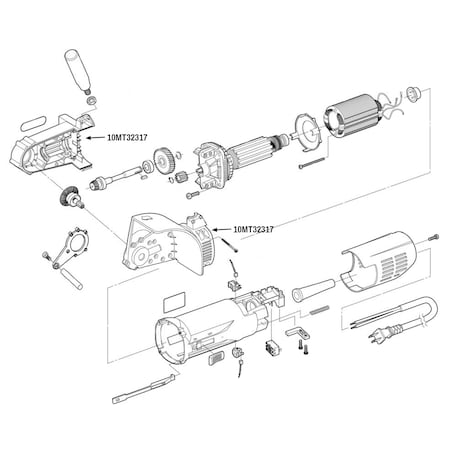 10MT32317

10MT32317